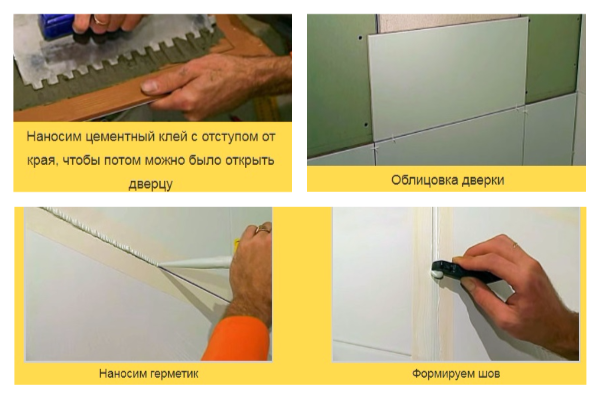 Наносим цементный клей с отступом от края, чтобы потом можно было открыть дверцу

Облицовка дверки

Наносим герметик

Формируем шов