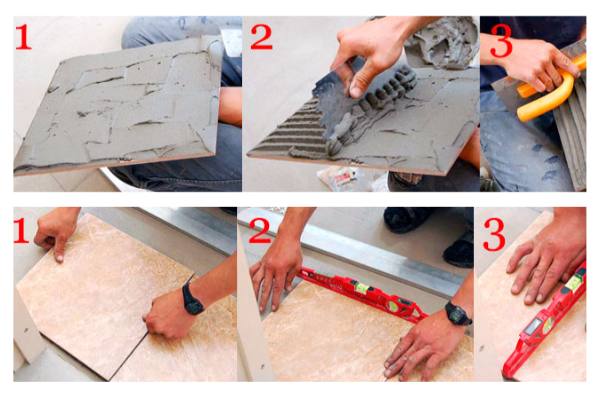 1
2
3
1
2
3